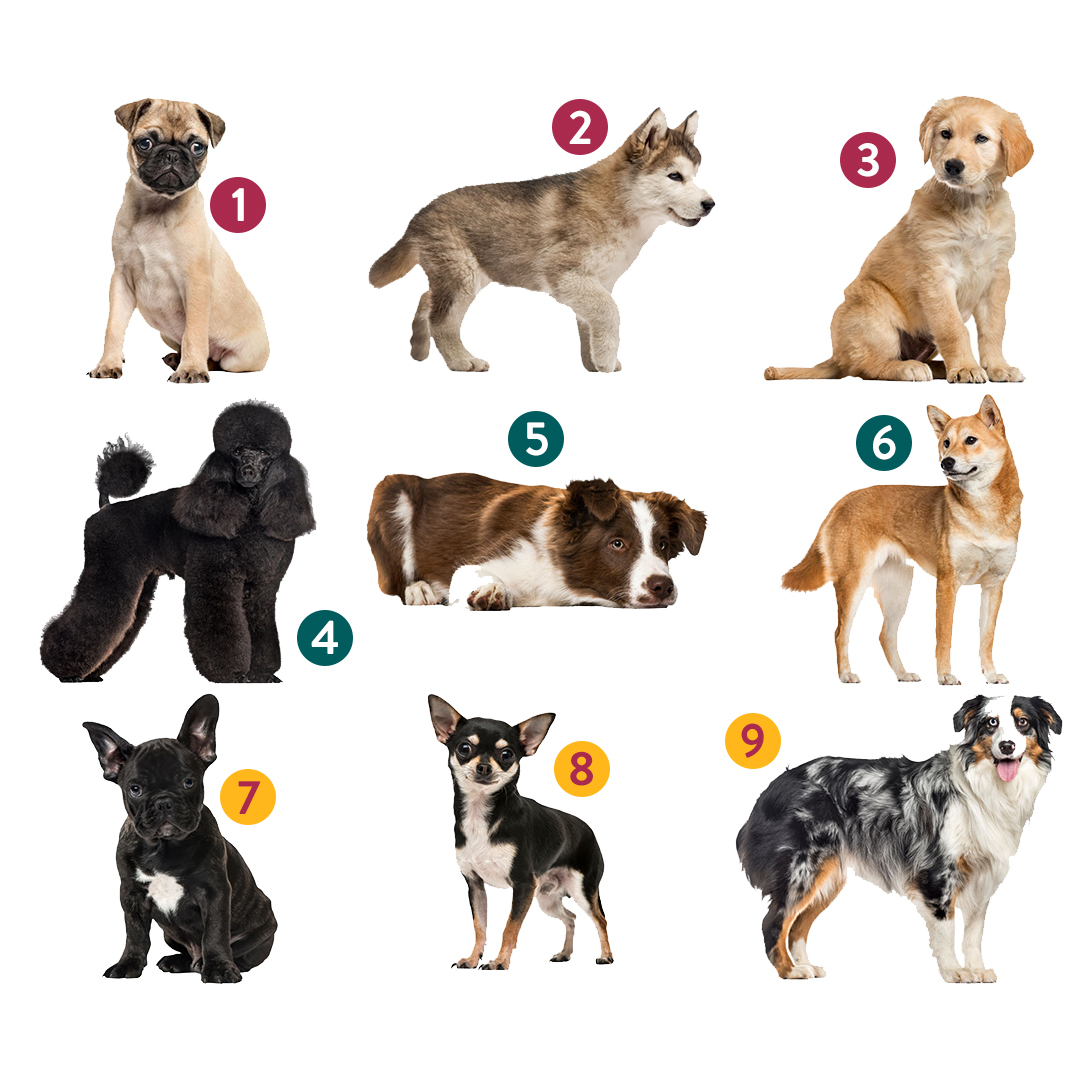 1
2
3
4
5
6
7
8
9